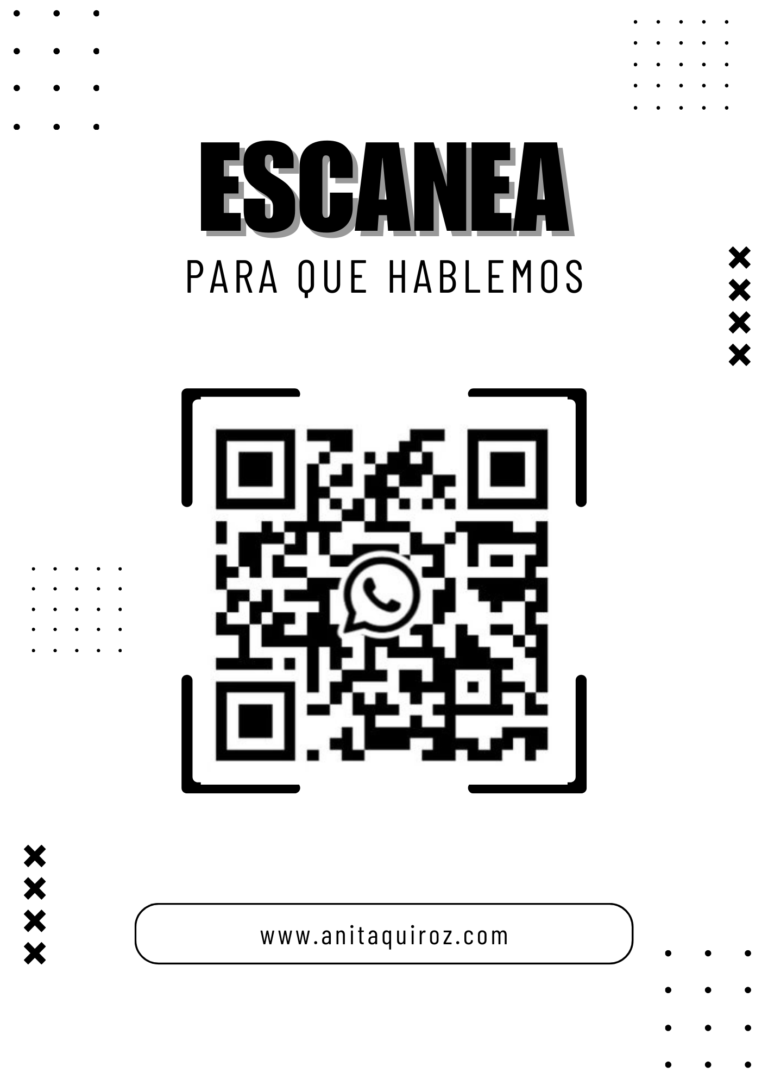 ESCANEA
PARA QUE HABLEMOS

www.anitaquiroz.com